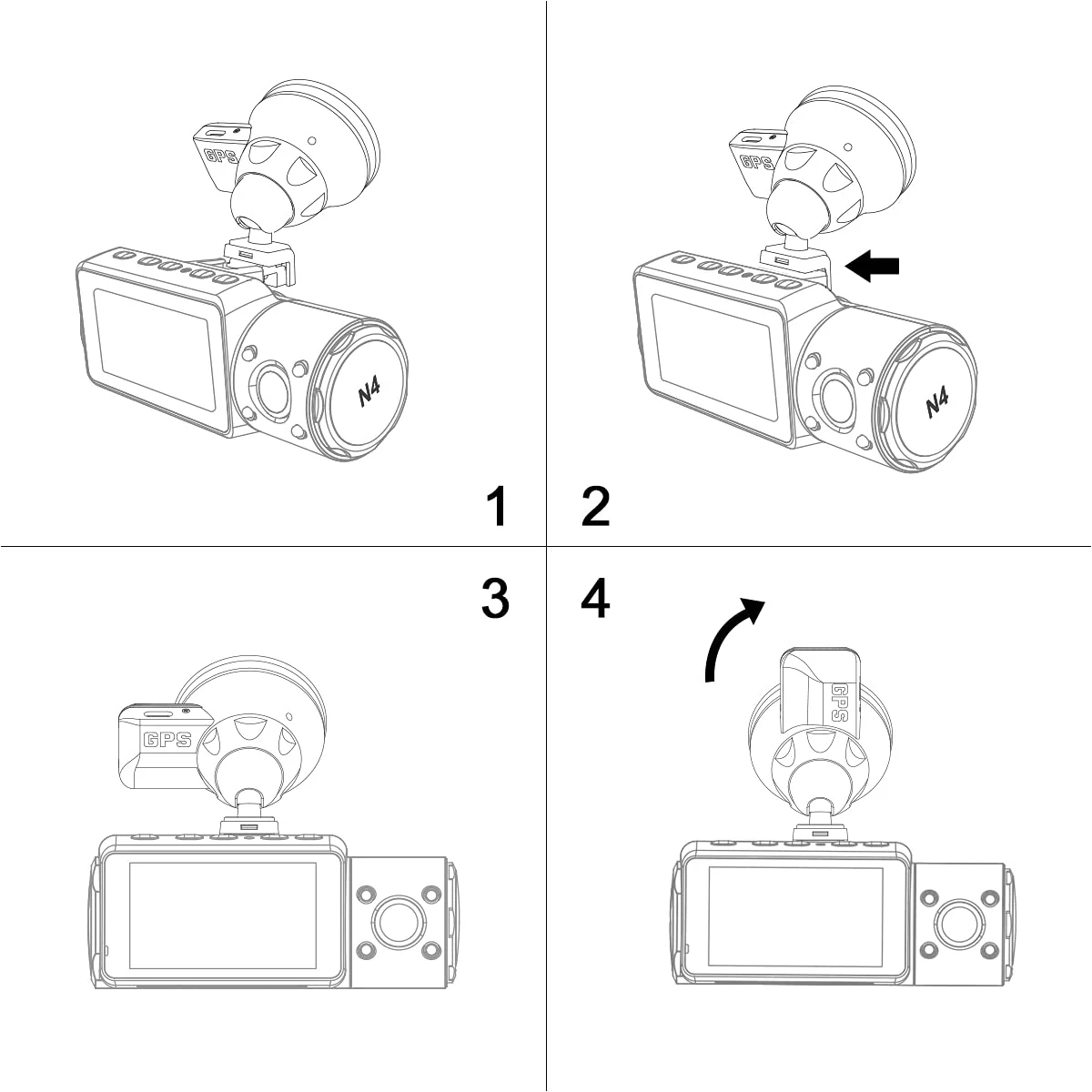 GPS

N4

1

GPS

N4

2

3

GPS

4

GPS